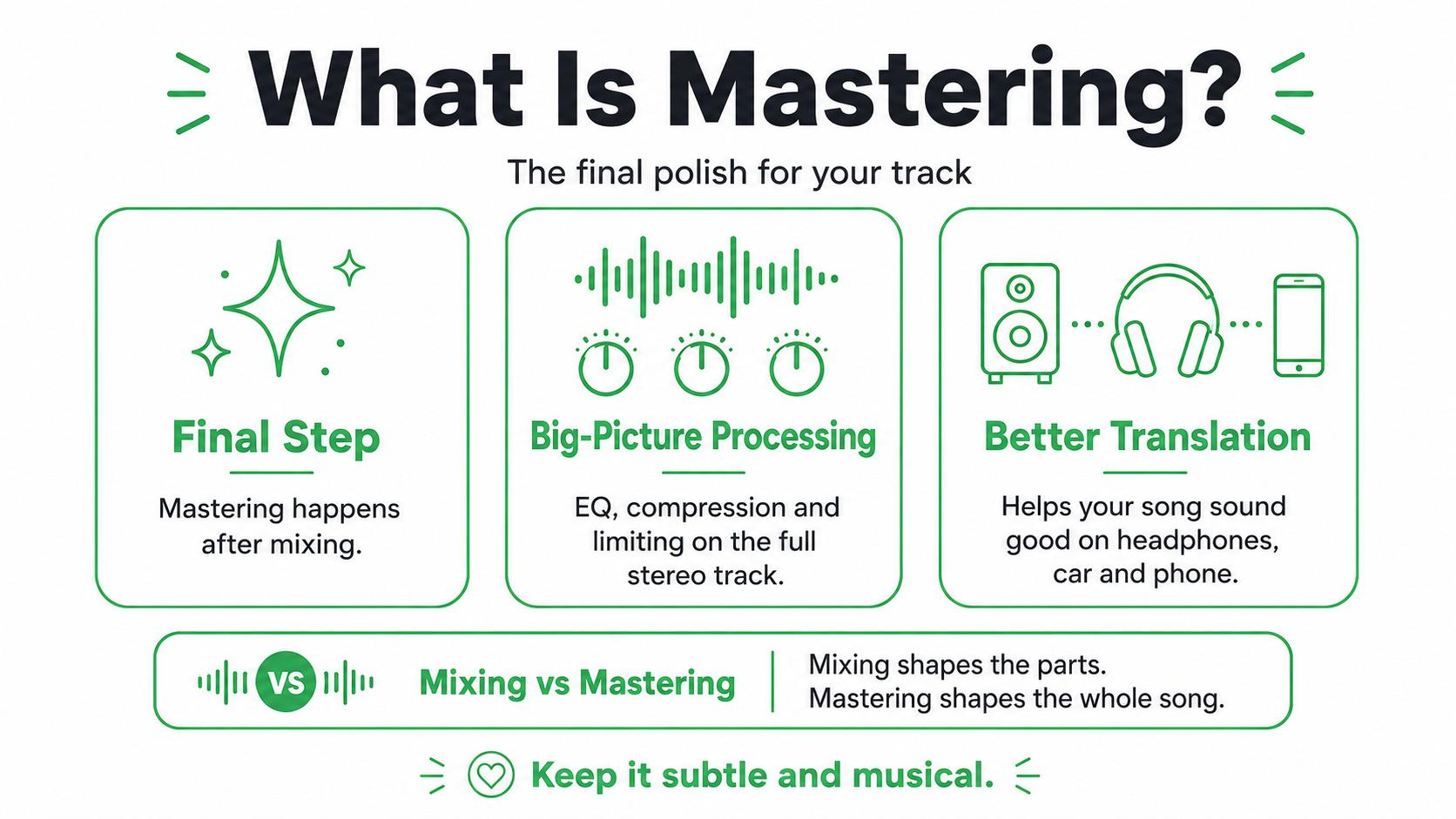 What Is Mastering?

The final polish for your track

Final Step

Mastering happens after mixing.

Big-Picture Processing

EQ, compression and limiting on the full stereo track.

Better Translation

Helps your song sound good on headphones, car and phone.

VS

Mixing vs Mastering

Mixing shapes the parts.
Mastering shapes the whole song.

Keep it subtle and musical.